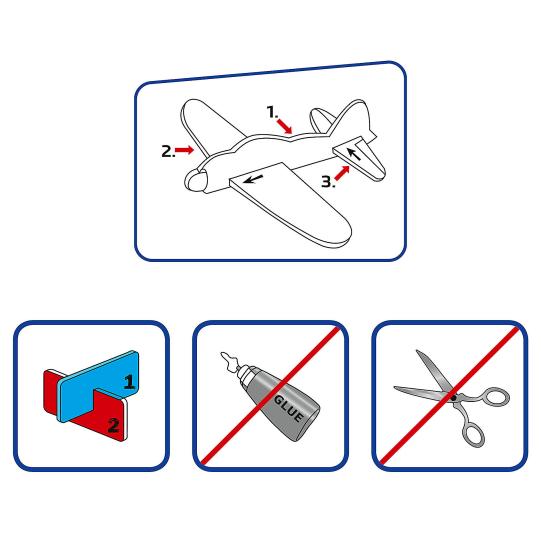 1.
2.
3.

1
2

GLUE